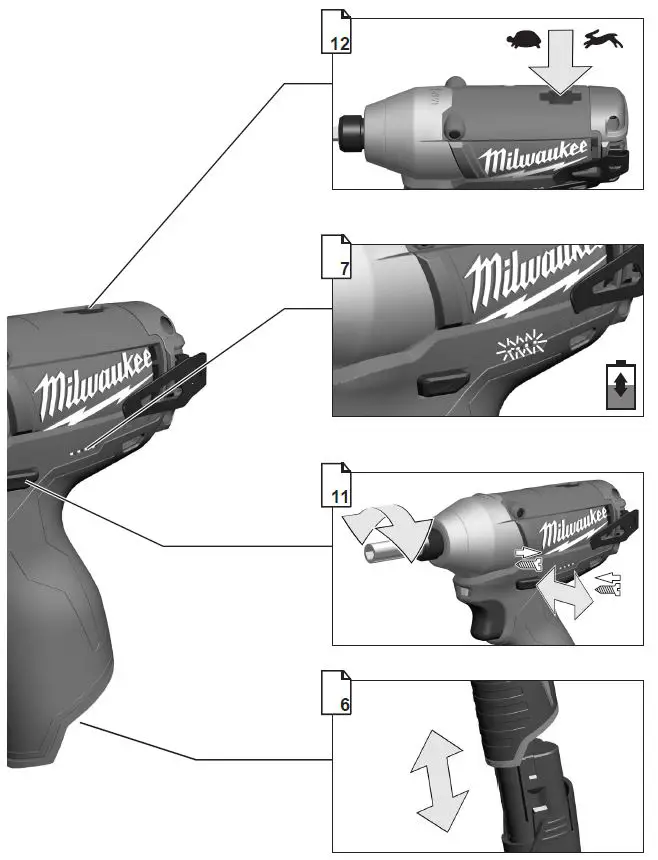 12

Milwaukee

7

Milwaukee

Milwaukee

11

Milwaukee

6