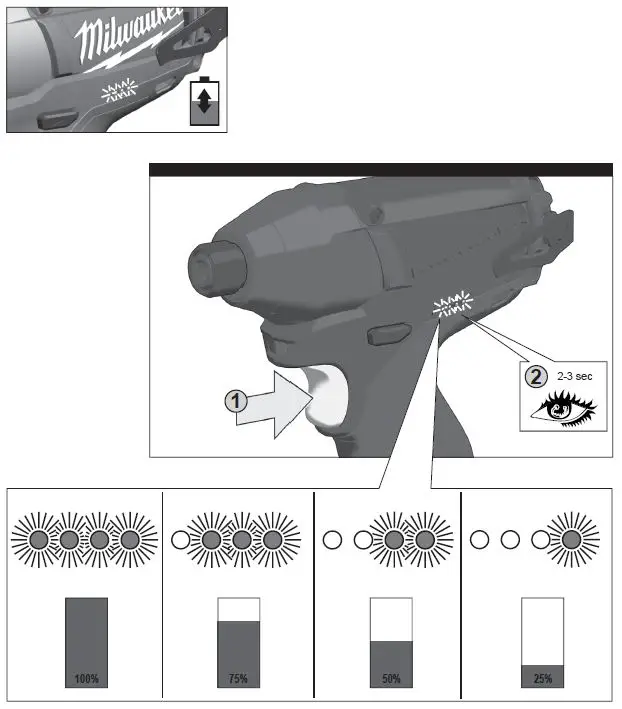 Milwaukee

1

2 2-3 sec

100%

75%

50%

25%