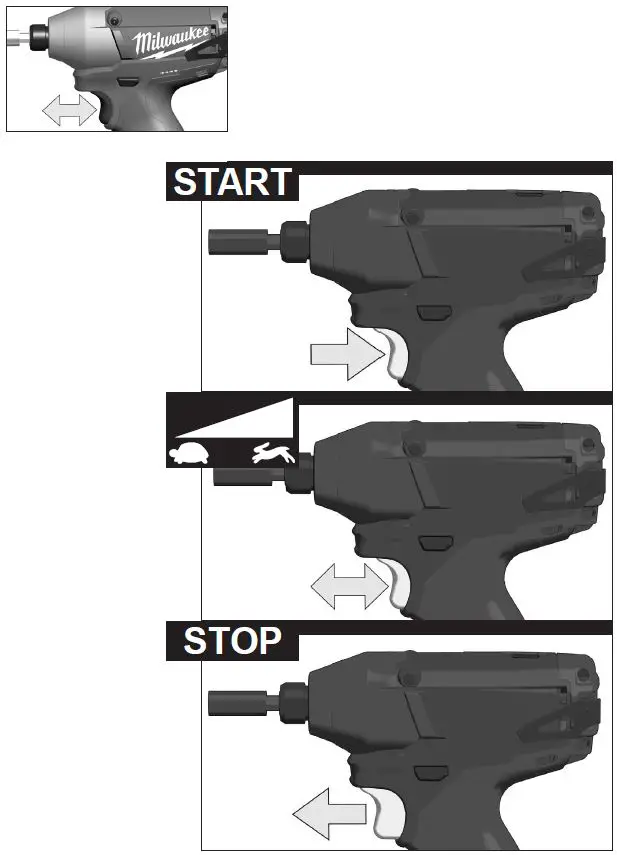 Milwaukee

START

STOP