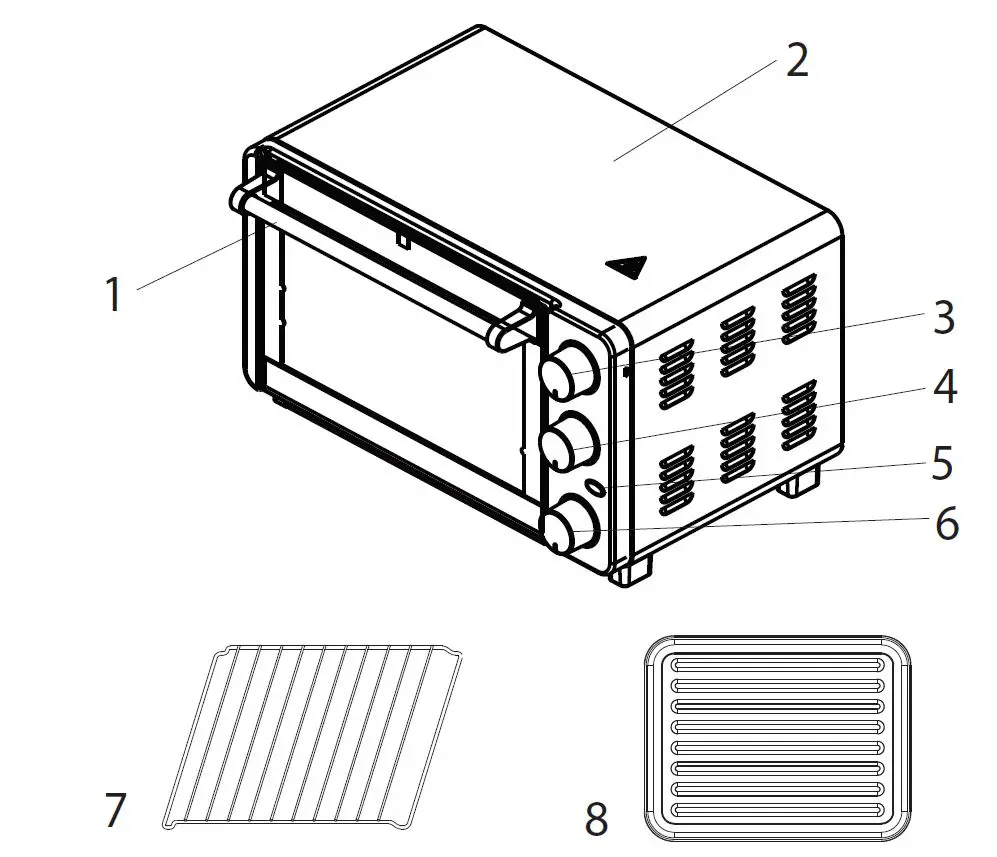 2
1
3
4
5
6
7
8