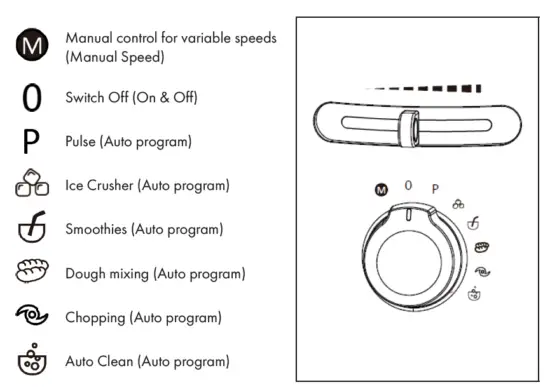 M Manual control for variable speeds (Manual Speed)

0 Switch Off (On & Off)

P Pulse (Auto program)

Ice Crusher (Auto program)

Smoothies (Auto program)

Dough mixing (Auto program)

Chopping (Auto program)

Auto Clean (Auto program)

M 0 P