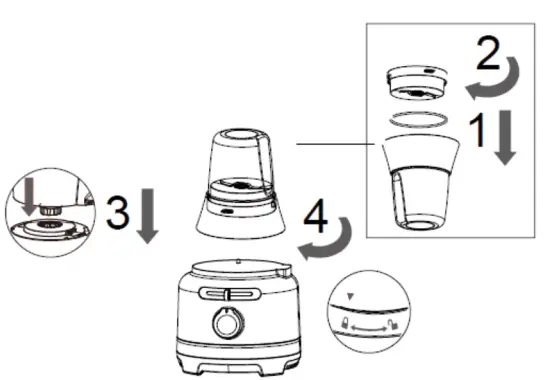 2
1
3
4