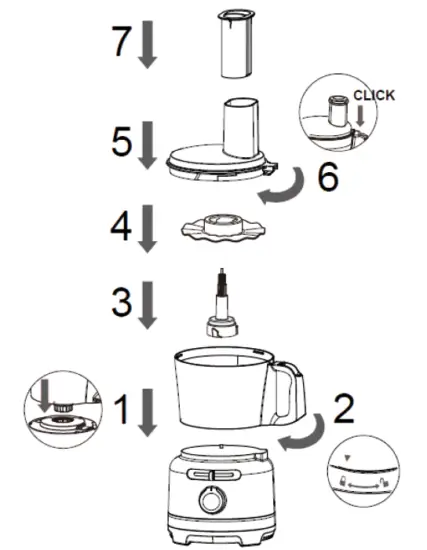 7
CLICK
5
6
4
3
1
2