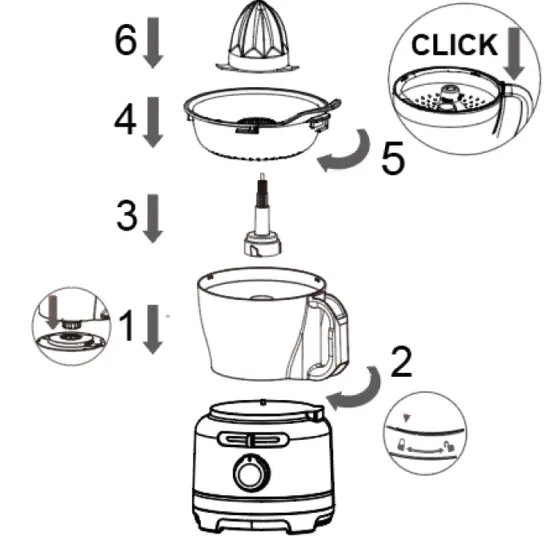 6
CLICK
4
5
3
1
2