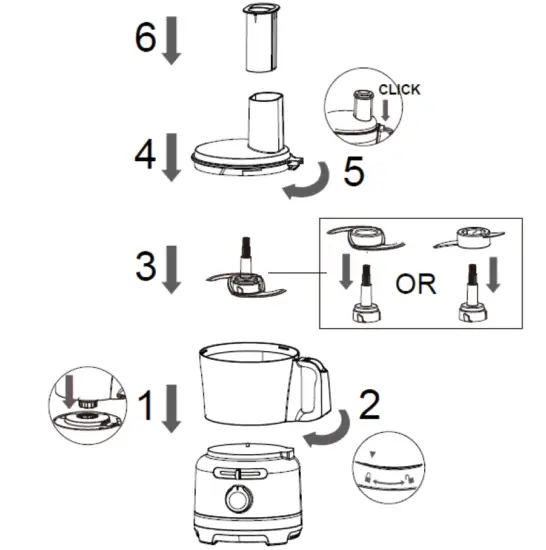 6

CLICK

4

5

3

OR

1

2