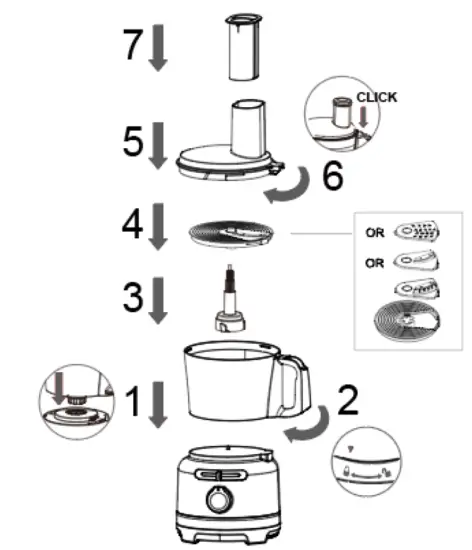 7

CLICK

5

6

4

OR

OR

3

1

2