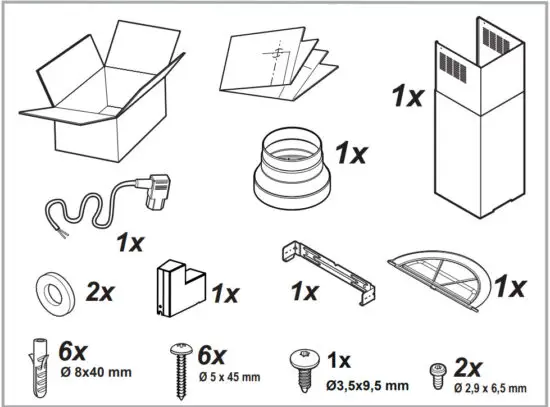 1x

1x

1x

2x

1x

1x

1x

6x
Ø 8x40 mm

6x
Ø 5 x 45 mm

1x
Ø3,5x9,5 mm

2x
Ø 2,9 x 6,5 mm