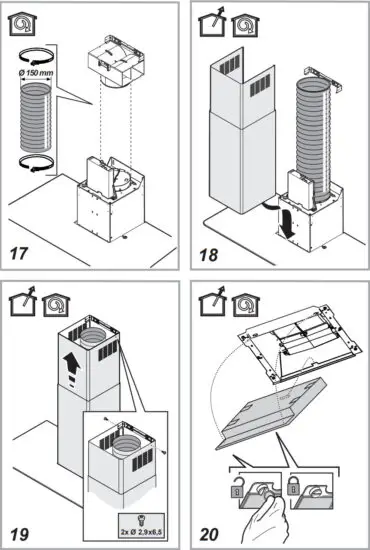 Ø 150 mm

17

18

2x Ø 2,9x6,5

19

20