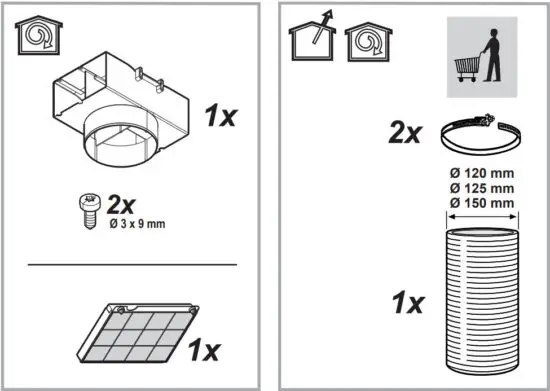 1x

2x
Ø 3 x 9 mm

1x

2x

Ø 120 mm
Ø 125 mm
Ø 150 mm

1x