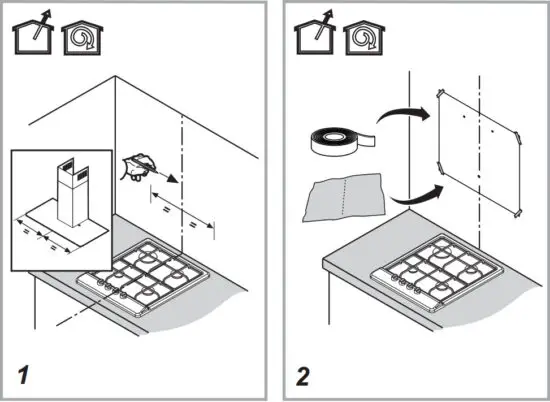 =
=
=
=
1

2