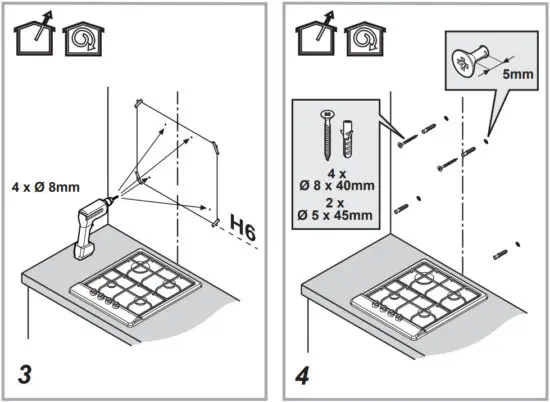 4 x Ø 8mm

H6

3

5mm

4 x
Ø 8 x 40mm
2 x
Ø 5 x 45mm

4