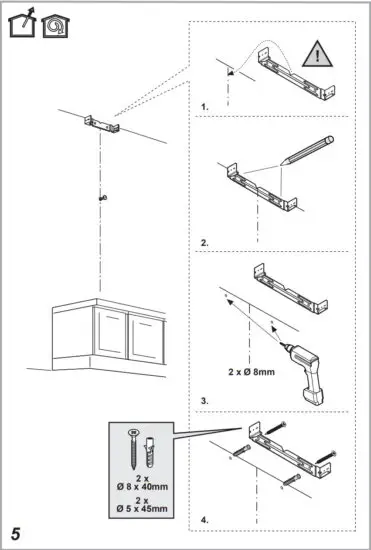 1.

2.

2 x Ø 8mm

3.

2 x
Ø 8 x 40mm

2 x
Ø 5 x 45mm

4.

5