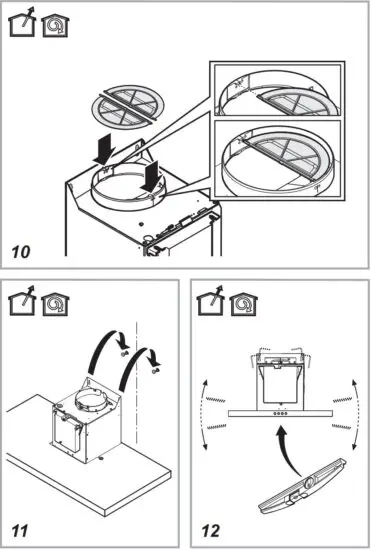 10

11

12