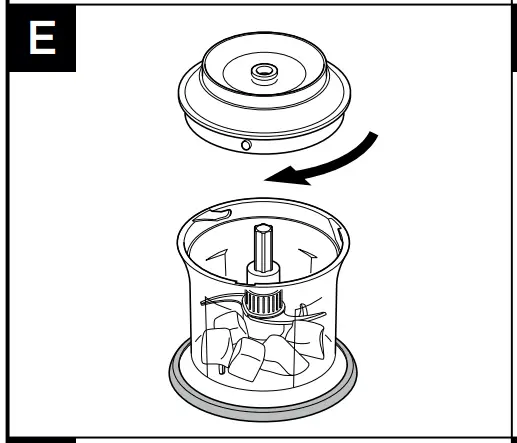 E