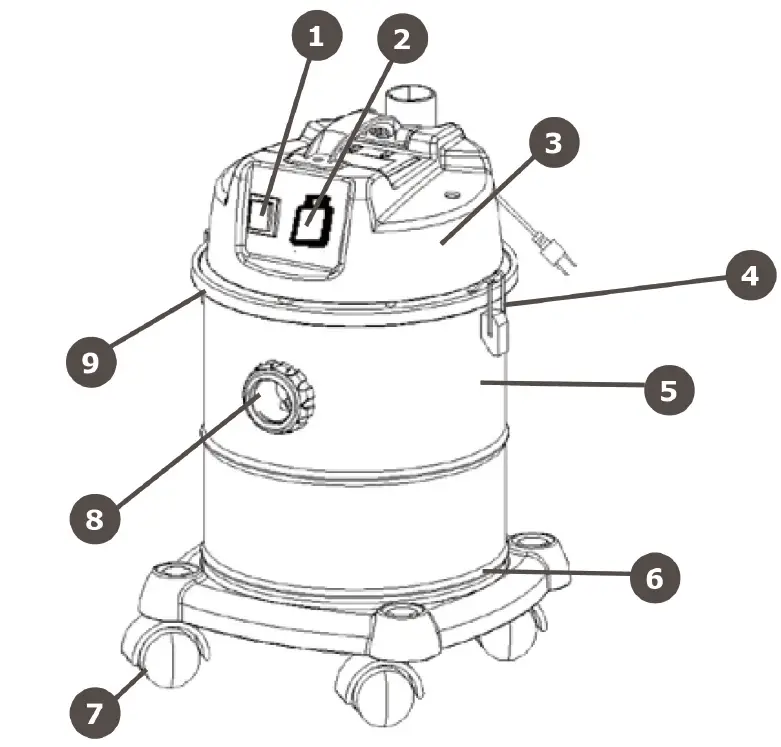 1
2
3
4
9
5
8
6
7