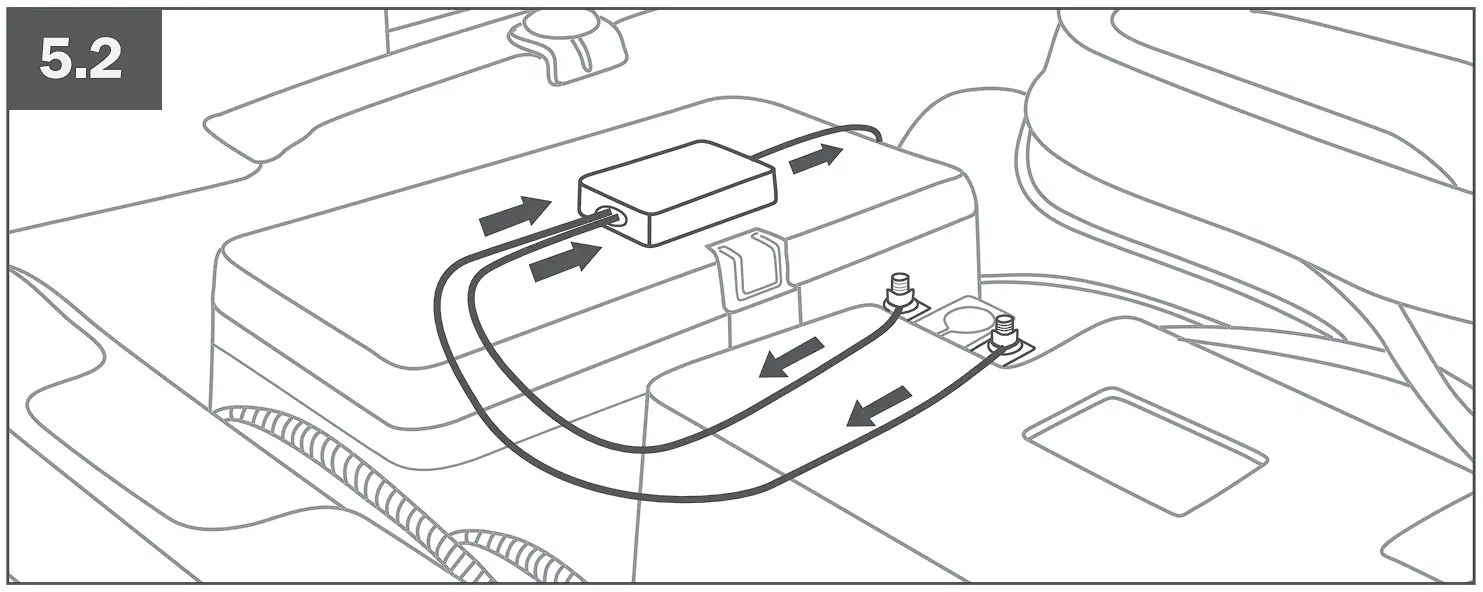 5.2