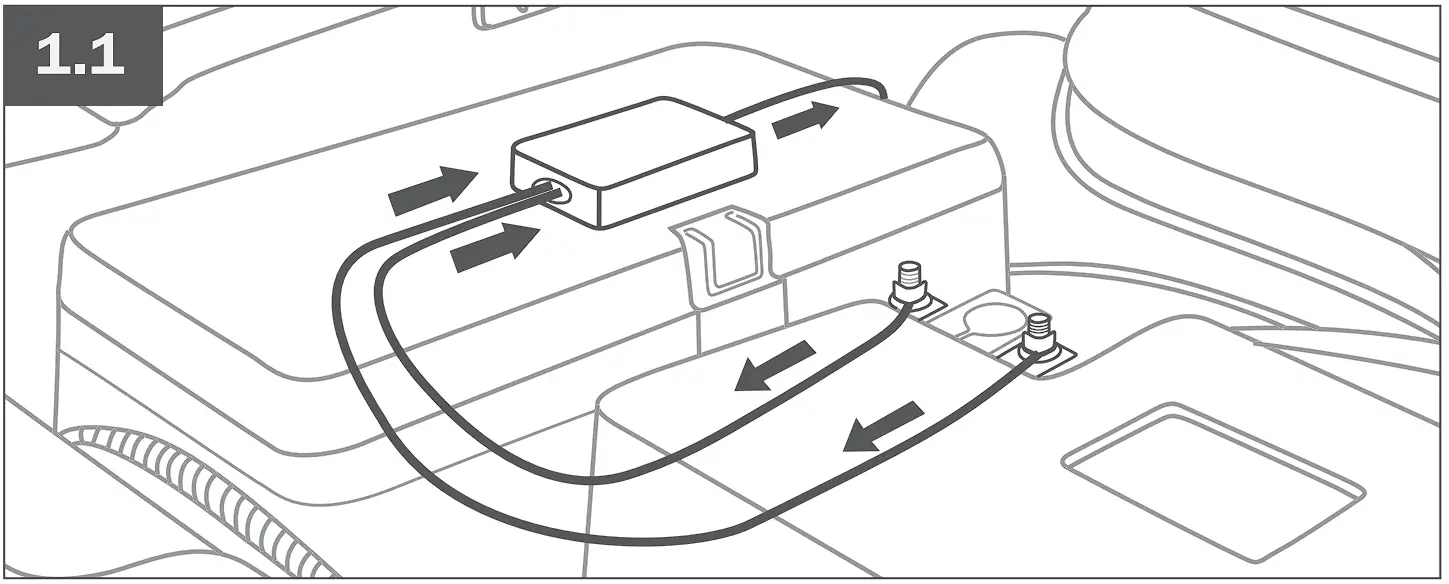 1.1