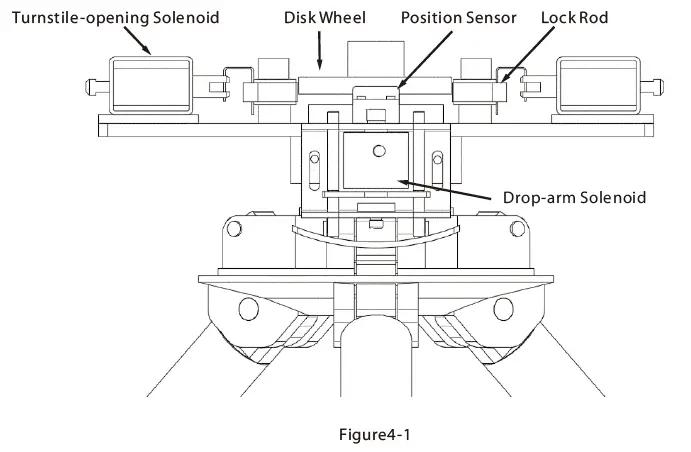 Turnstile-opening Solenoid
Disk Wheel
Position Sensor
Lock Rod
Drop-arm Solenoid

Figure4-1