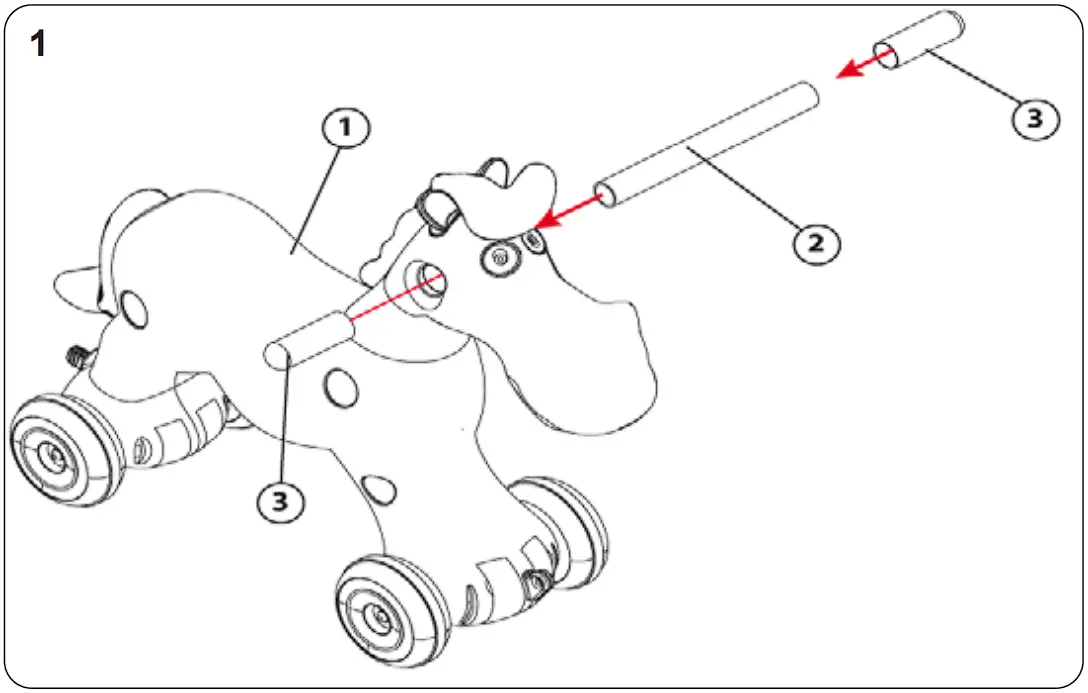 1

1

3

2

3