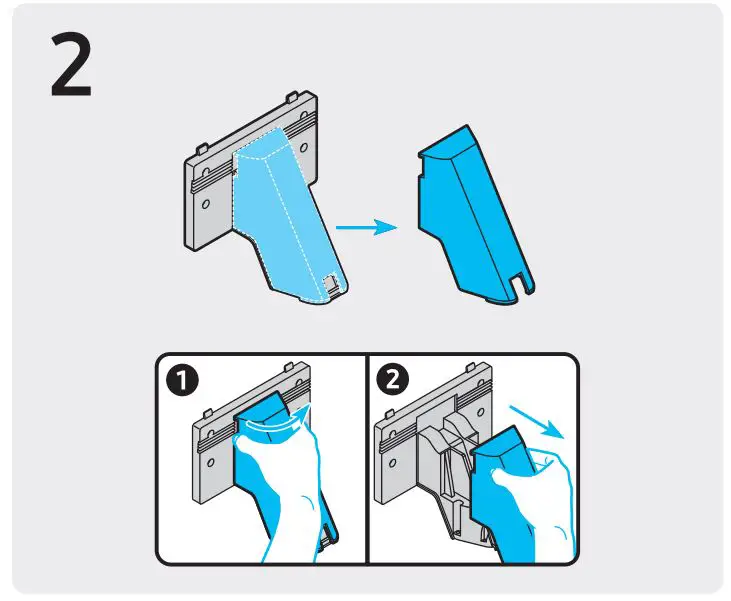 2

1

2