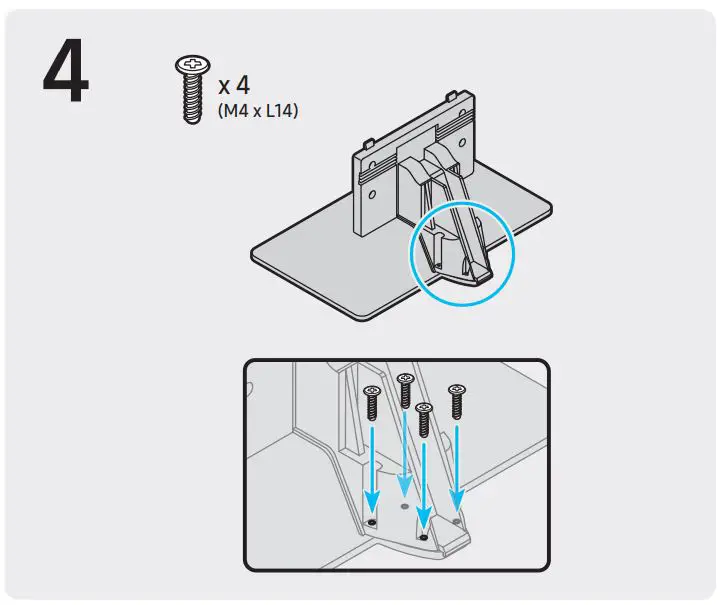 4

x 4
(M4 x L14)