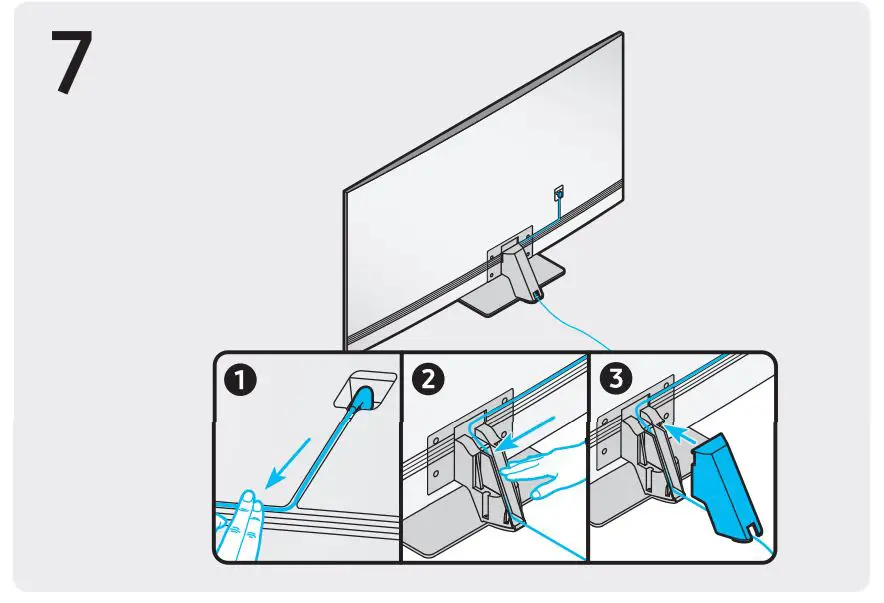 7

1

2

3