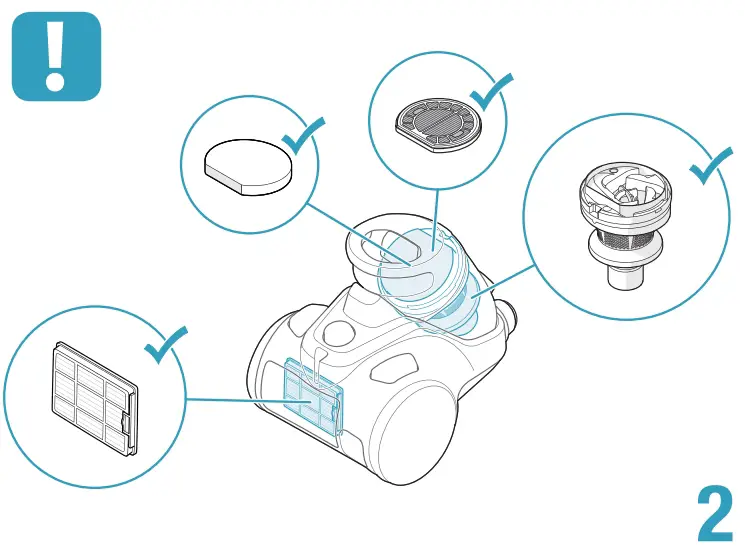 !

2