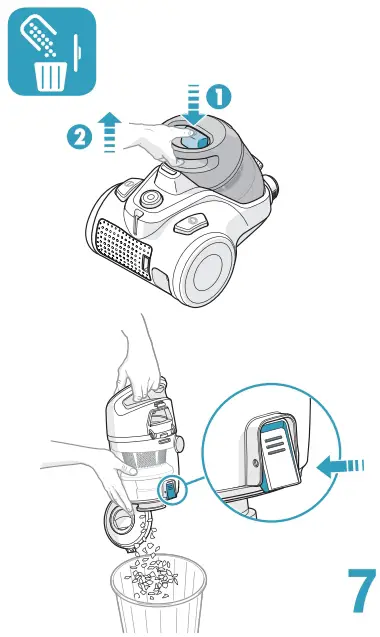 1
2
7