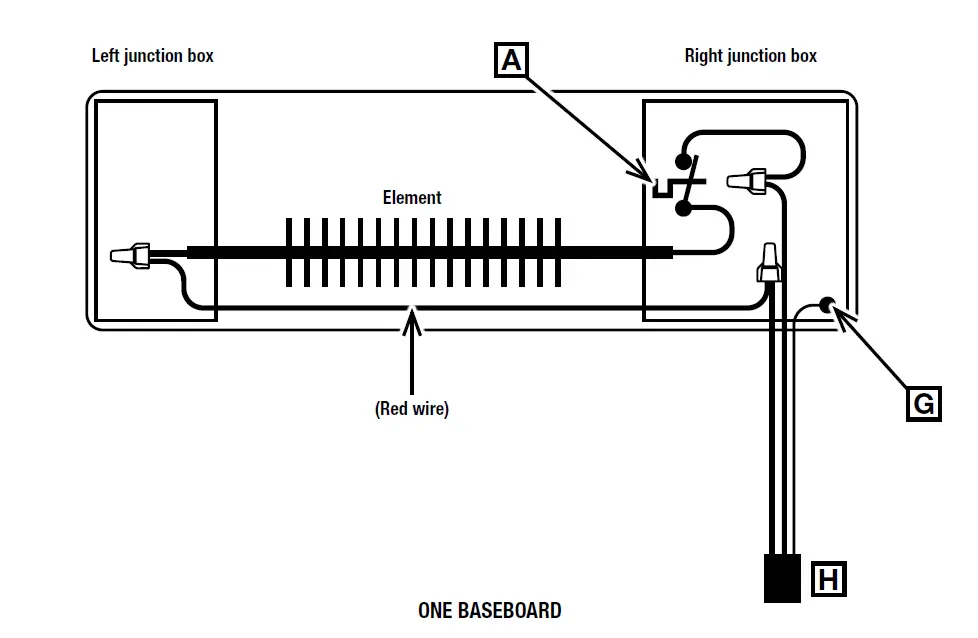 Left junction box

A

Right junction box

Element

(Red wire)

G

H

ONE BASEBOARD