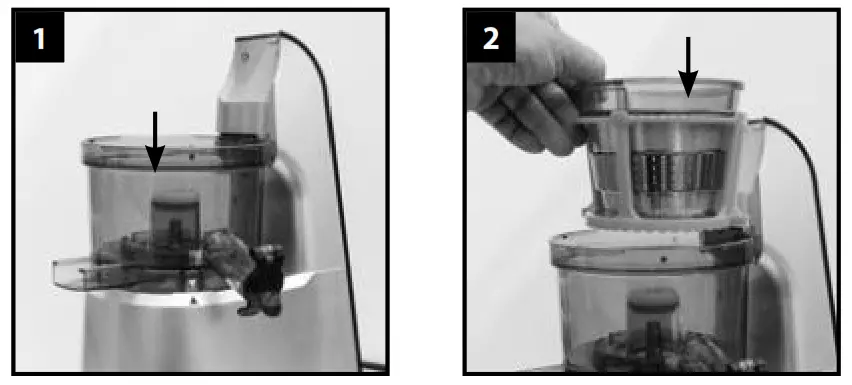 1

2