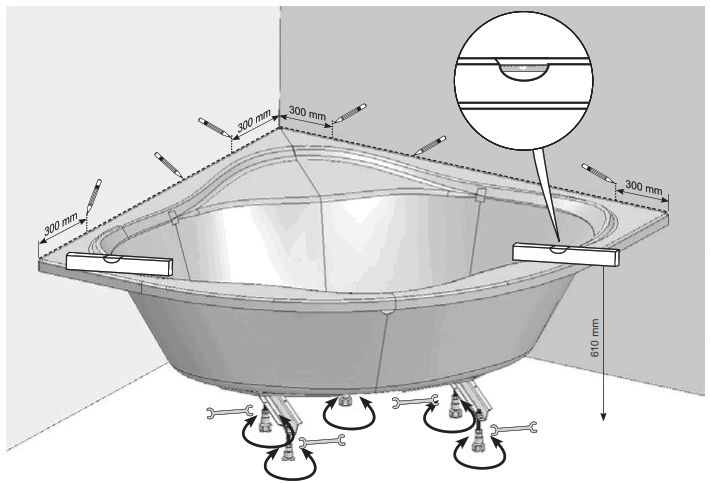 300 mm
300 mm
300 mm
300 mm
610 mm