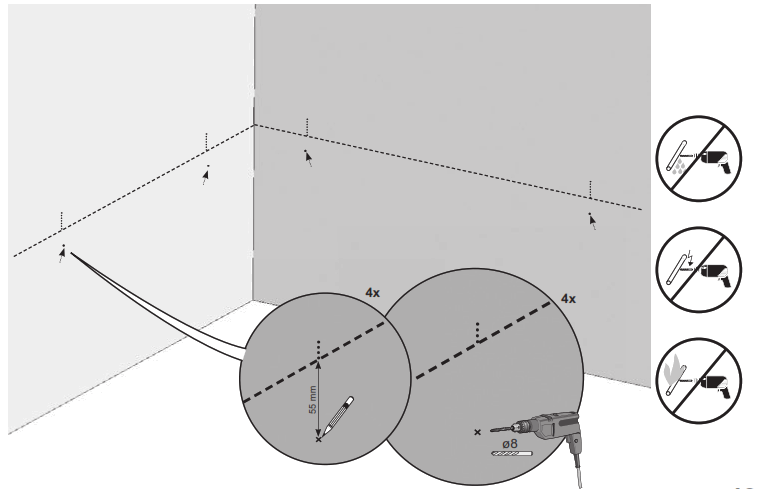 4x

4x

55 mm

ø8