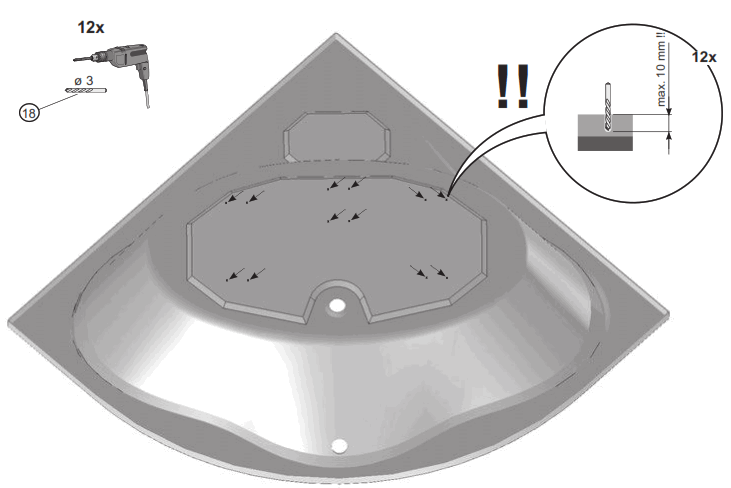 12x

ø 3

18

!!

max. 10 mm !!

12x