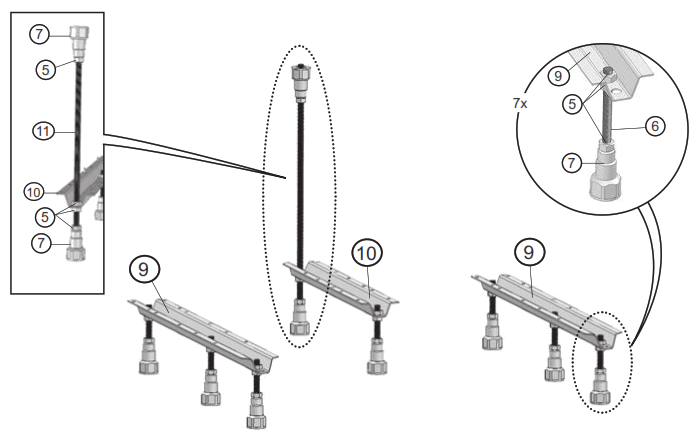 7
5
11
10
5
7
9
10
9
7x
5
6
7
9