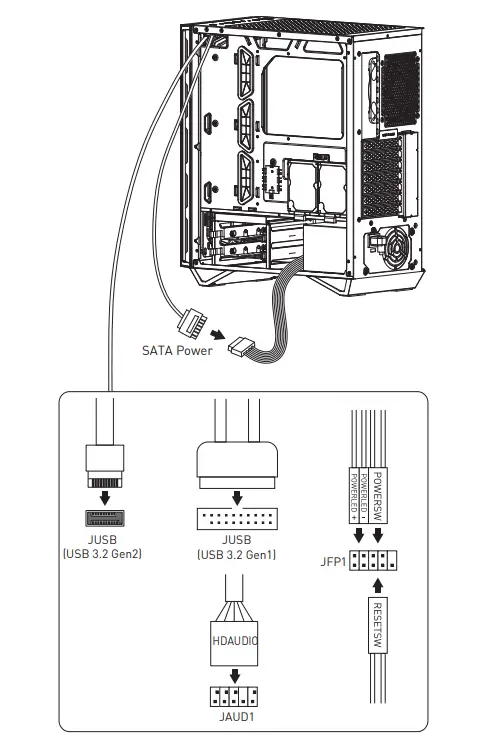 SATA Power

JUSB
(USB 3.2 Gen2)

JUSB
(USB 3.2 Gen1)

POWERLED +
POWERLED -
POWERSW

JFP1

RESETSW

HDAUDIO

JAUD1