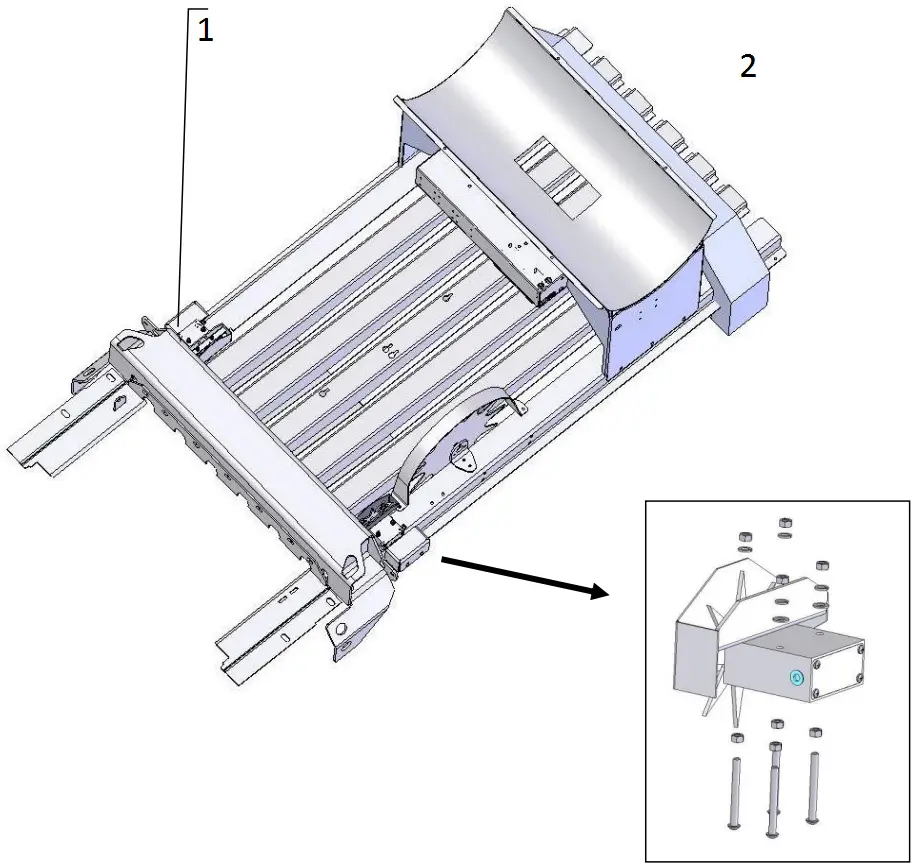 1

2