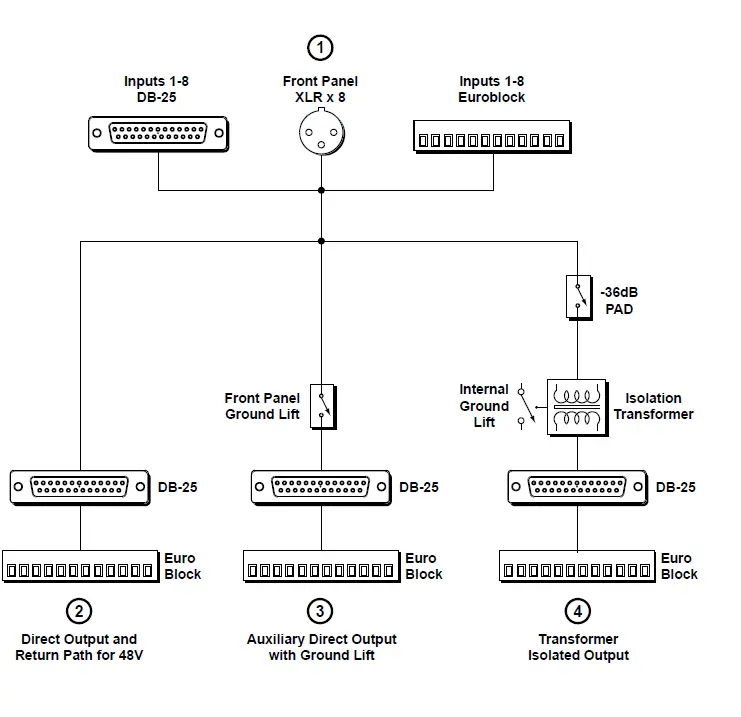 1

Inputs 1-8
DB-25

Front Panel
XLR x 8

Inputs 1-8
Euroblock

-36dB
PAD

Front Panel
Ground Lift

Internal
Ground
Lift

Isolation
Transformer

DB-25

DB-25

DB-25

Euro
Block

Euro
Block

Euro
Block

2

Direct Output and
Return Path for 48V

3

Auxiliary Direct Output
with Ground Lift

4

Transformer
Isolated Output