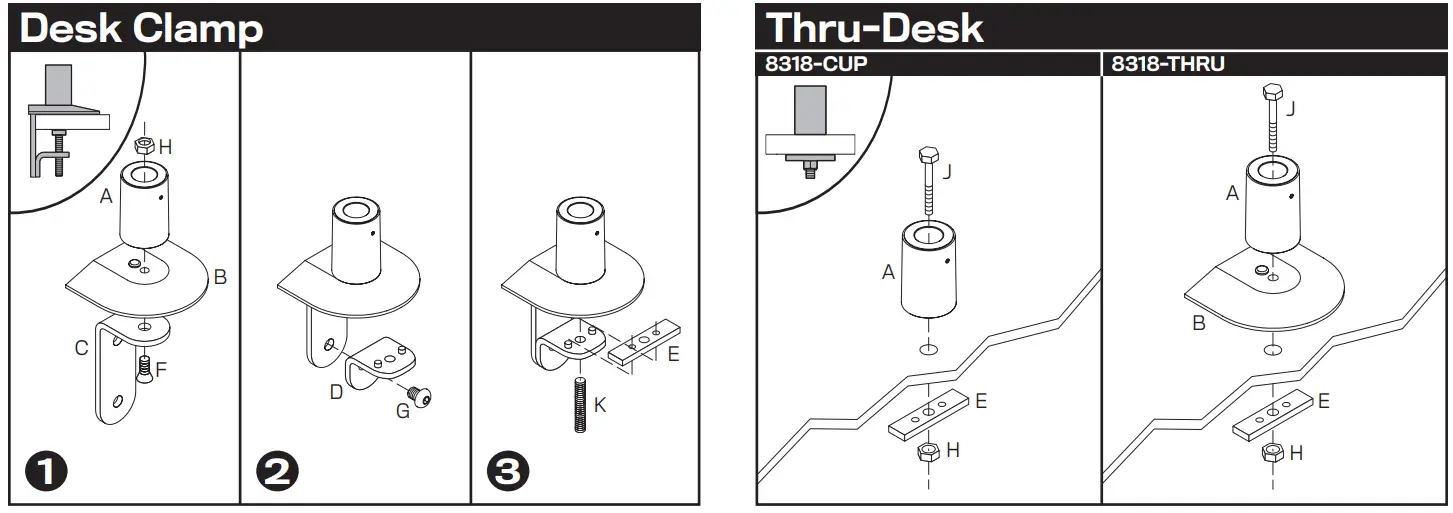 Desk Clamp

H
A
B
C
F
1

D
G
2

E
K
3

Thru-Desk

8318-CUP

J
A
E
H

8318-THRU

J
A
B
E
H