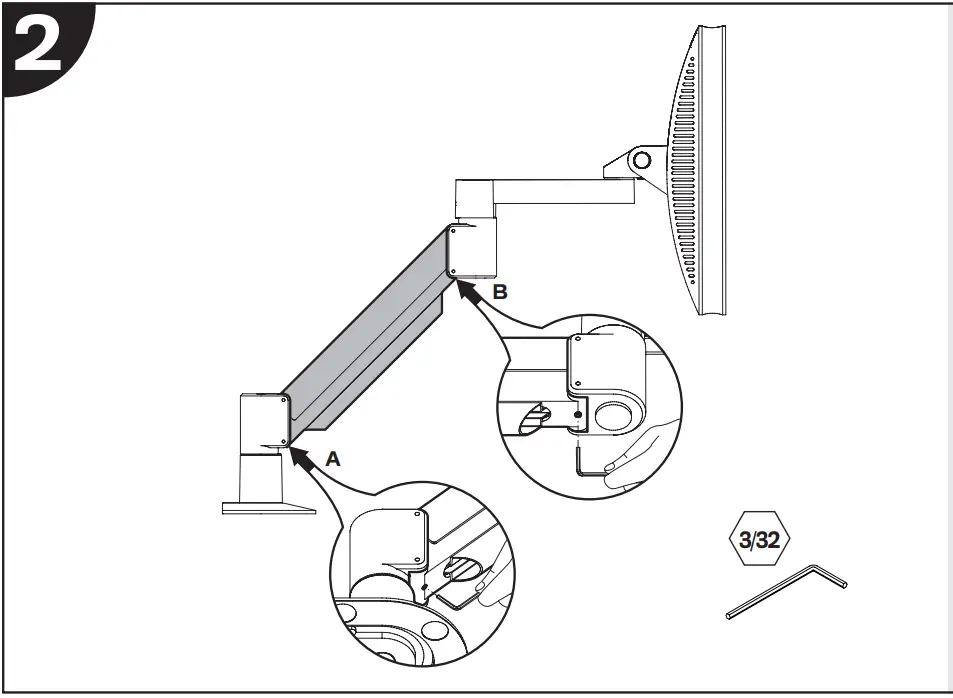 2

B

A

3/32