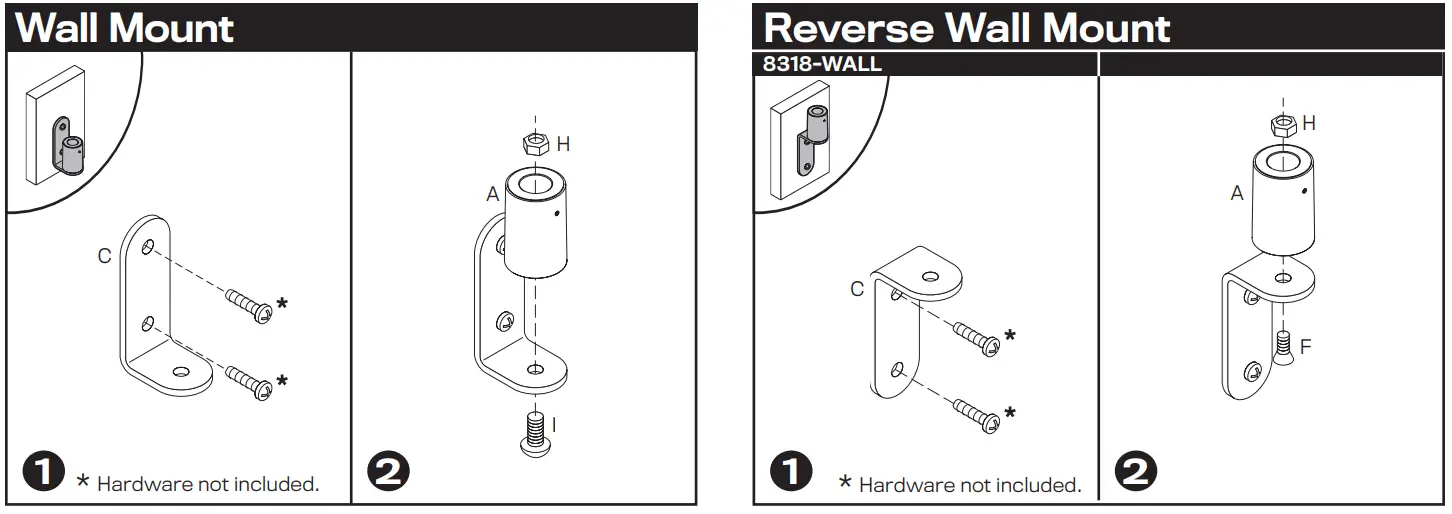 Wall Mount

C

*

*

1 * Hardware not included.

H

A

I

2

Reverse Wall Mount

8318-WALL

C

*

*

1 * Hardware not included.

H

A

F

2