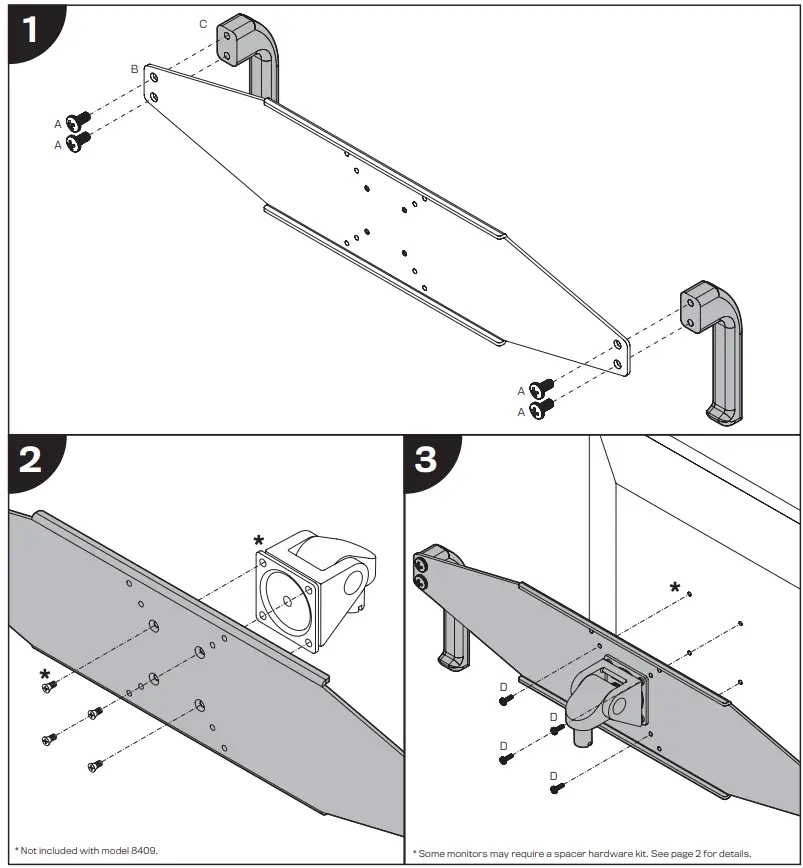 1

C

B

A

A

A

A

2

*

*

* Not included with model 8409.

3

*

D

D

D

D

* Some monitors may require a spacer hardware kit. See page 2 for details.