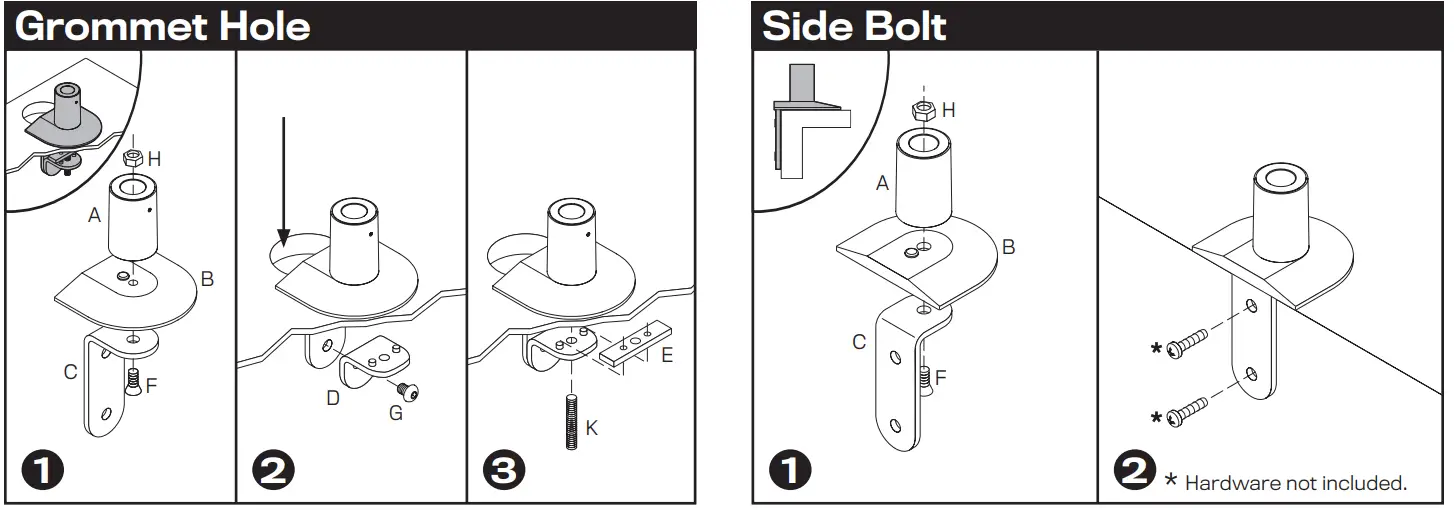 Grommet Hole

H
A
B
C
F
1

D
G
2

E
K
3

Side Bolt

H
A
B
C
F
1

*
*
2 * Hardware not included.