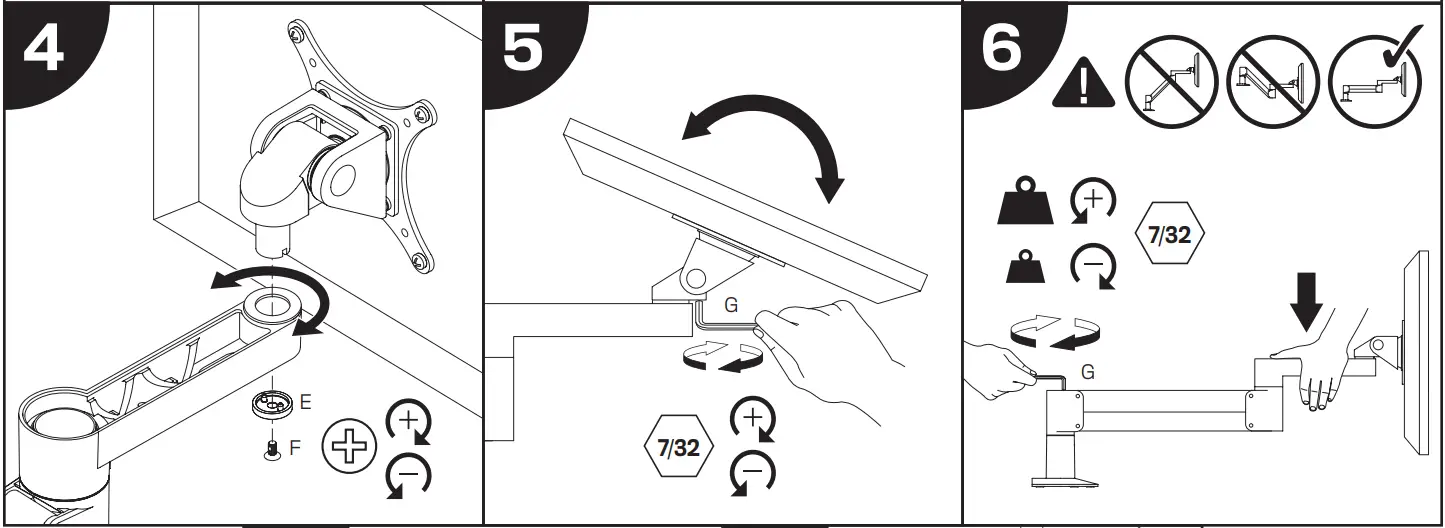 4

E

F

5

G

7/32

6

7/32

G