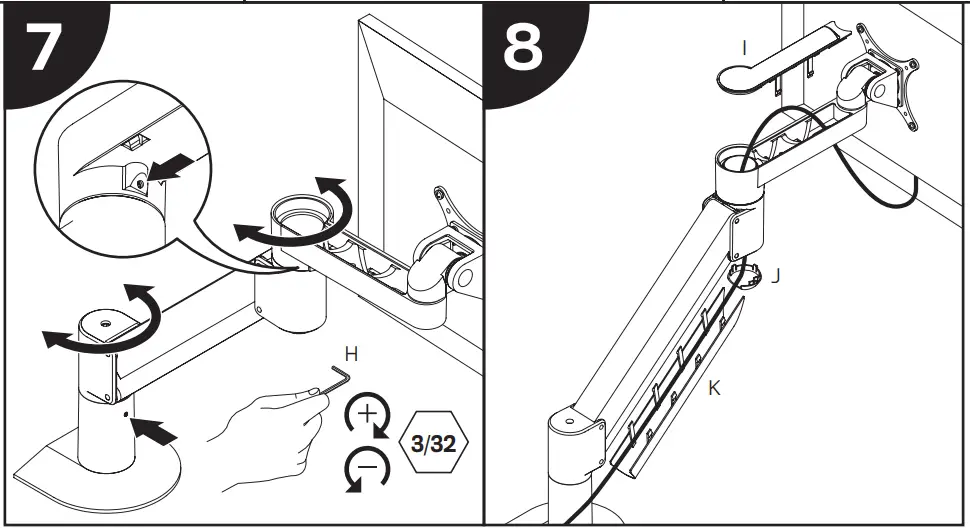 7

H

+

−

3/32

8

I

J

K