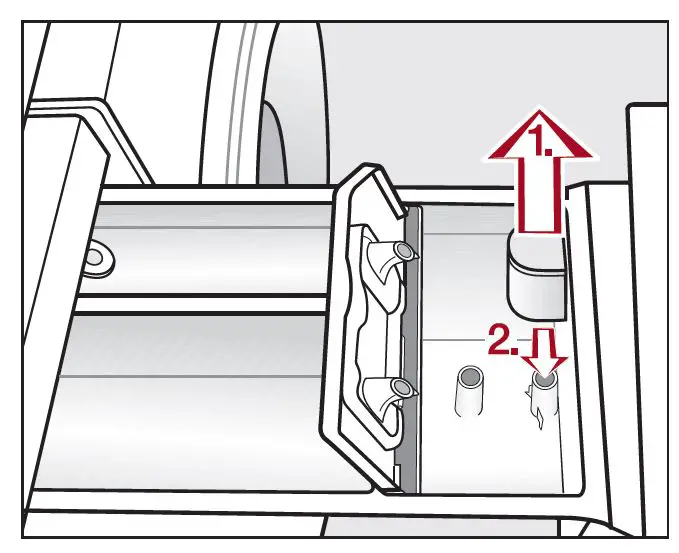 1.

2.