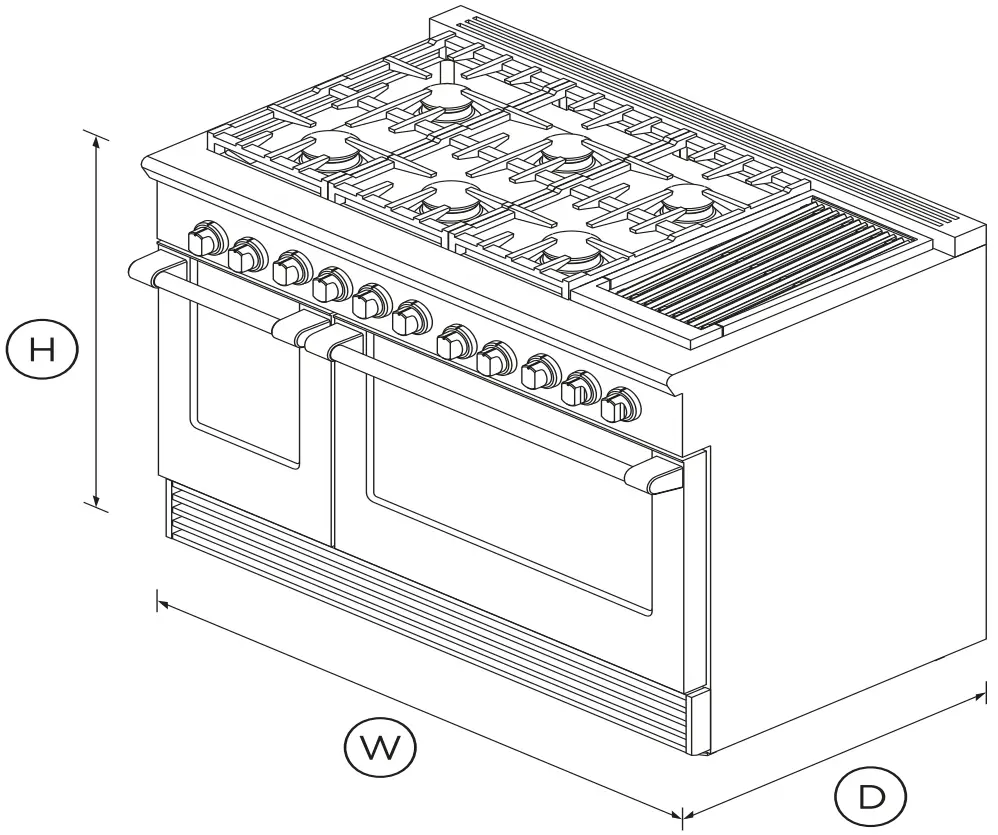 H

W

D