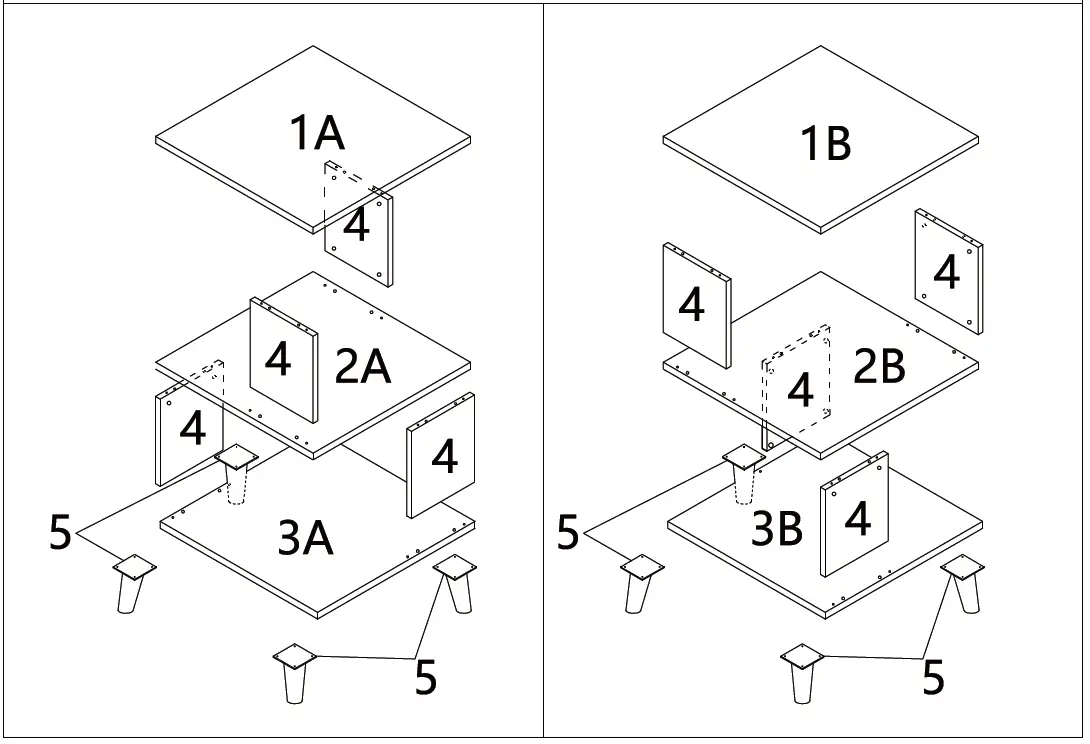 1A

4

4

2A

4

4

5

3A

5

1B

4

4

4

2B

5

3B

4

5