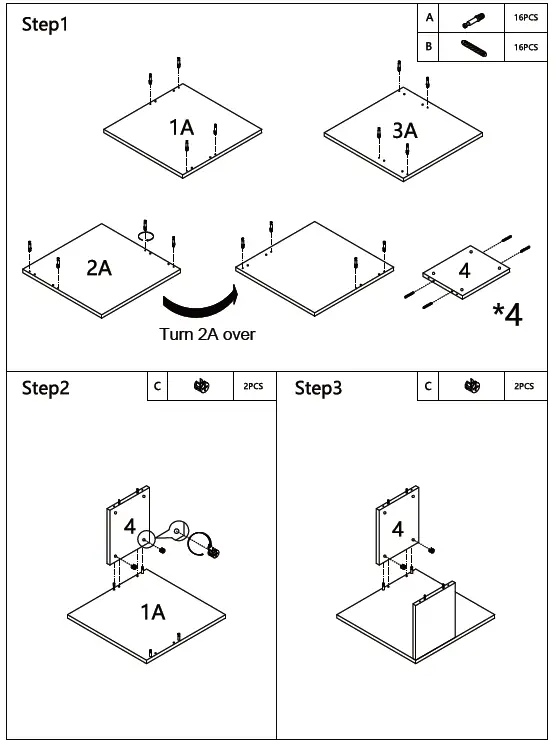 Step1

| A | | 16PCS |
|---|---|---|
| B | | 16PCS |

1A

3A

2A

4

*4

Turn 2A over

Step2

| C | | 2PCS |
|---|---|---|

4

1A

Step3

| C | | 2PCS |
|---|---|---|

4