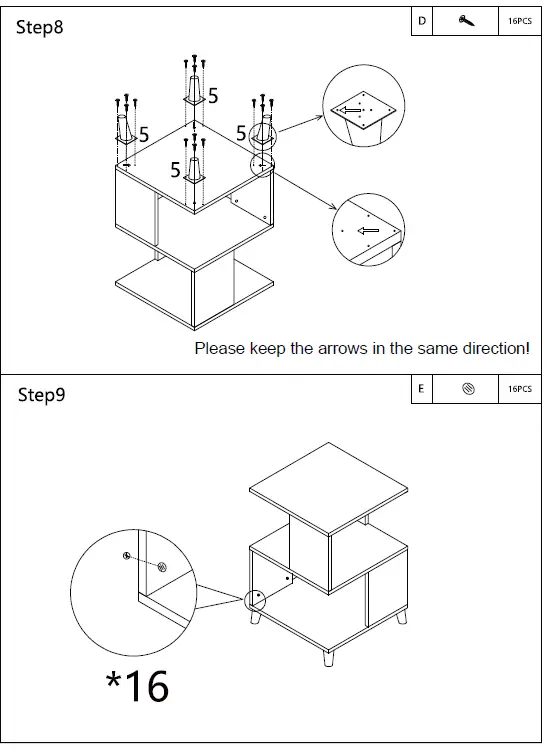 Step8

| D |  | 16PCS |
|---|---|---|

5

5

5

5

Please keep the arrows in the same direction!

Step9

| E |  | 16PCS |
|---|---|---|

*16