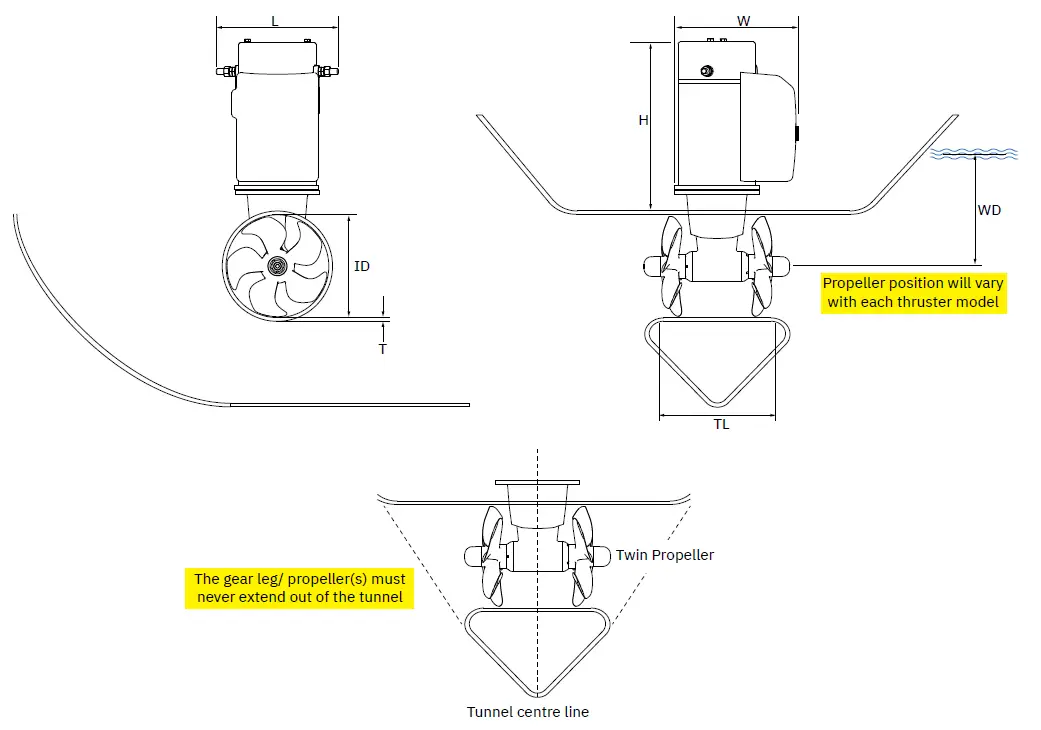 L

ID

T

W

H

WD

Propeller position will vary with each thruster model

TL

Twin Propeller

The gear leg/ propeller(s) must never extend out of the tunnel

Tunnel centre line